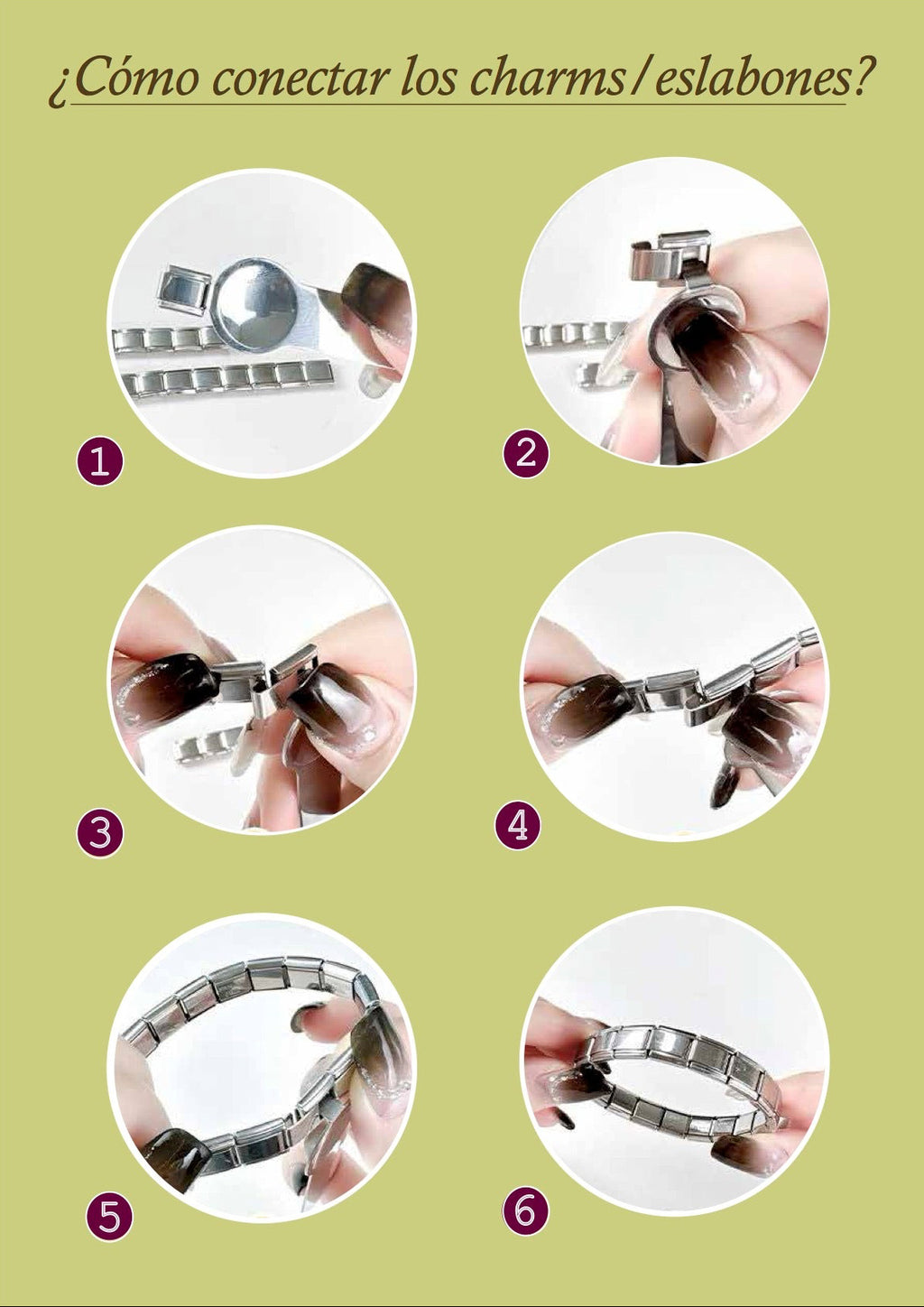 ¿Cómo conectar los charms/eslabones?

1

2

3

4

5

6