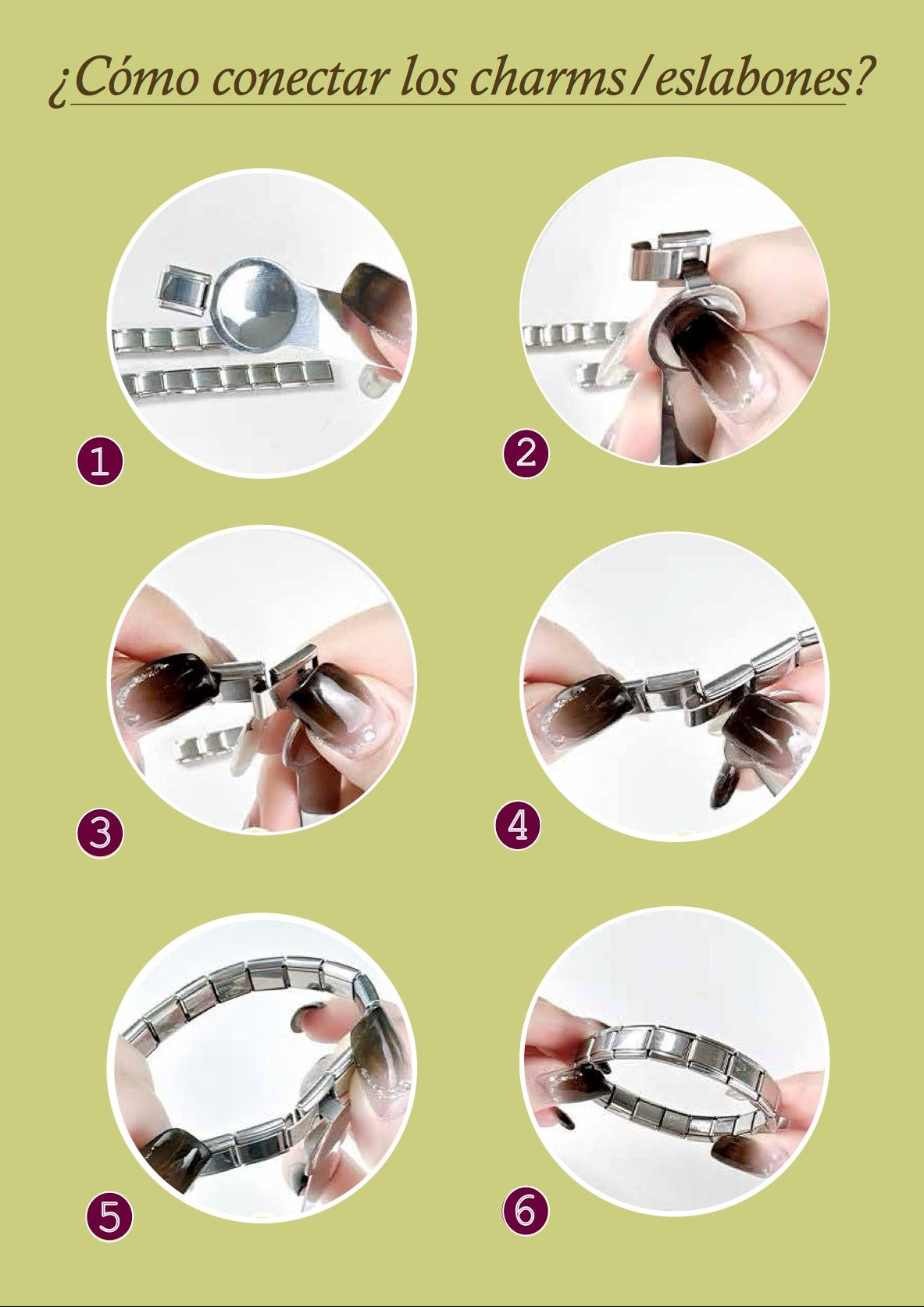 ¿Cómo conectar los charms/eslabones?

1

2

3

4

5

6